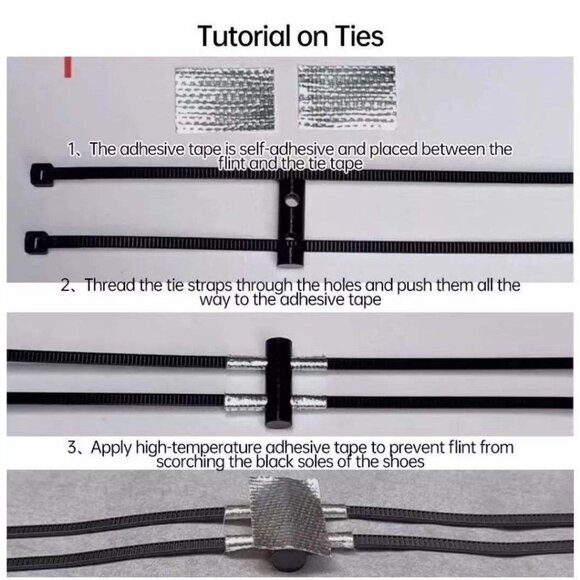 Tutorial on Ties

1、The adhesive tape is self-adhesive and placed between the flint and the tie tape

2、Thread the tie straps through the holes and push them all the way to the adhesive tape

3、Apply high-temperature adhesive tape to prevent flint from scorching the black soles of the shoes